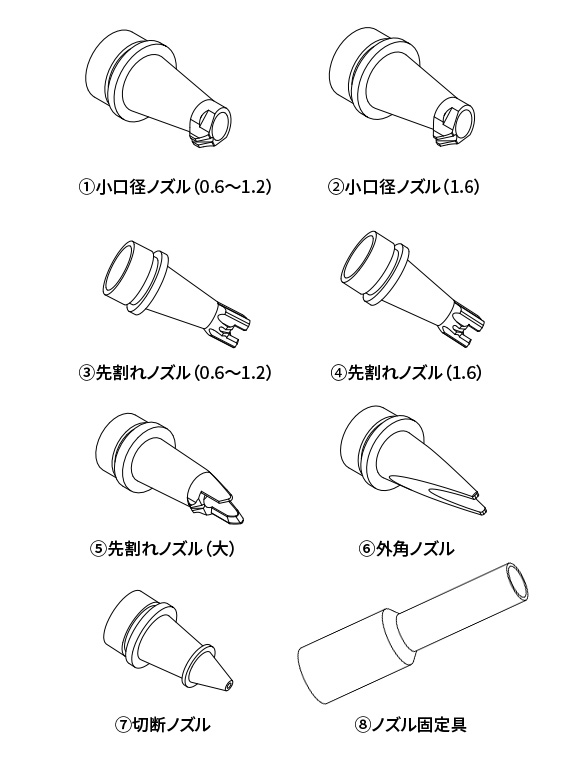 ①小口径ノズル(0.6〜1.2)

②小口径ノズル(1.6)

③先割れノズル(0.6〜1.2)

④先割れノズル(1.6)

⑤先割れノズル(大)

⑥外角ノズル

⑦切断ノズル

⑧ノズル固定具