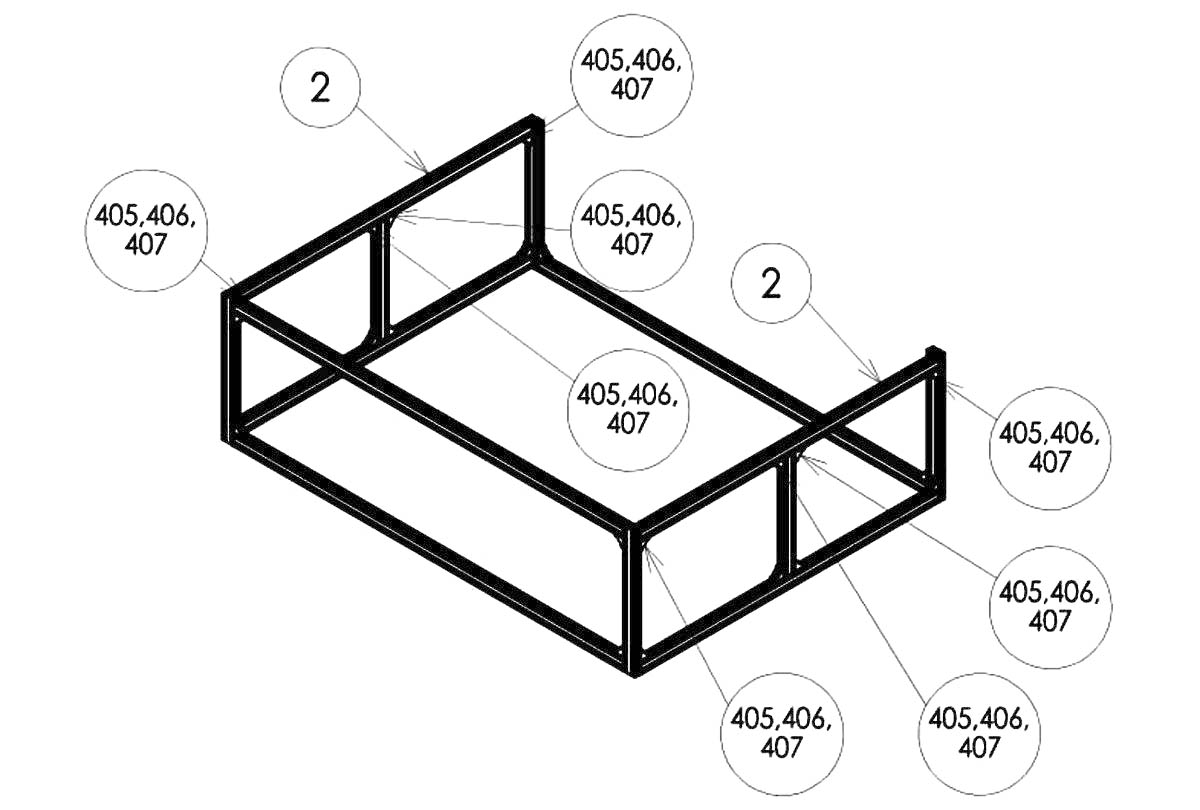 2

405,406,
407

405,406,
407

405,406,
407

2

405,406,
407

405,406,
407

405,406,
407

405,406,
407

405,406,
407