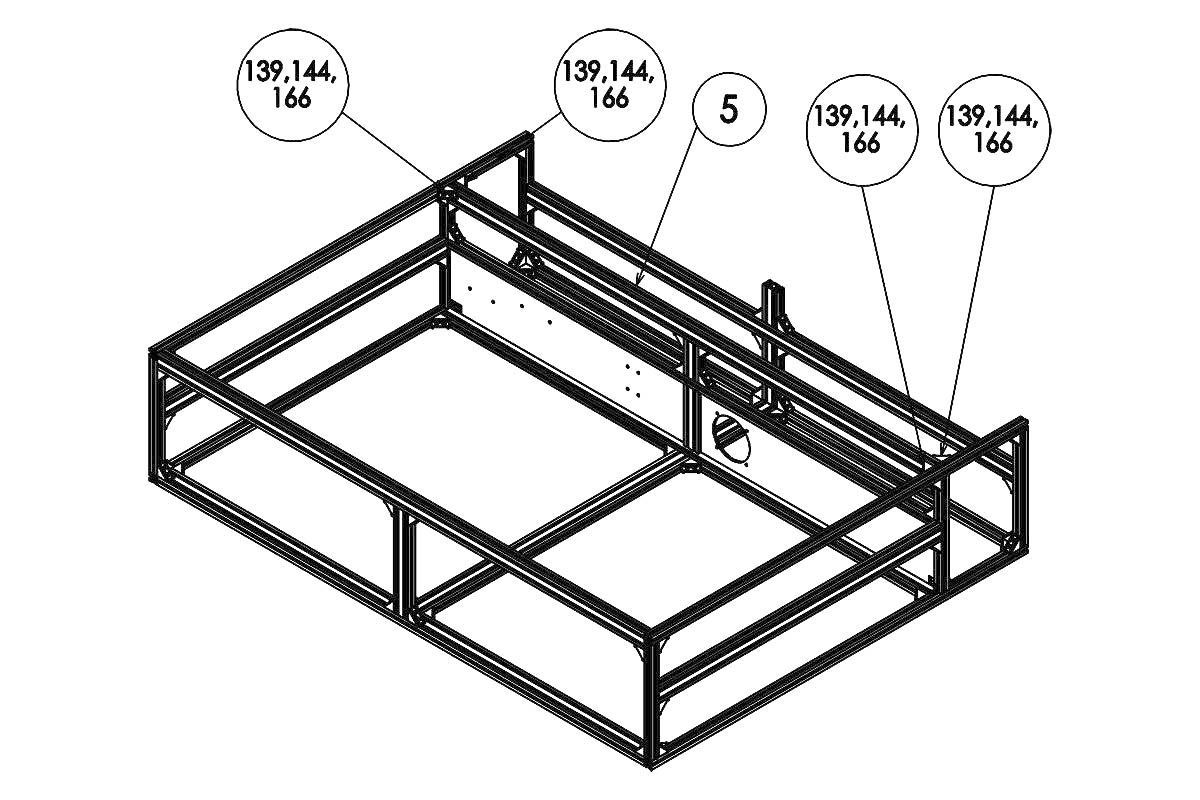 139,144,
166

139,144,
166

5

139,144,
166

139,144,
166