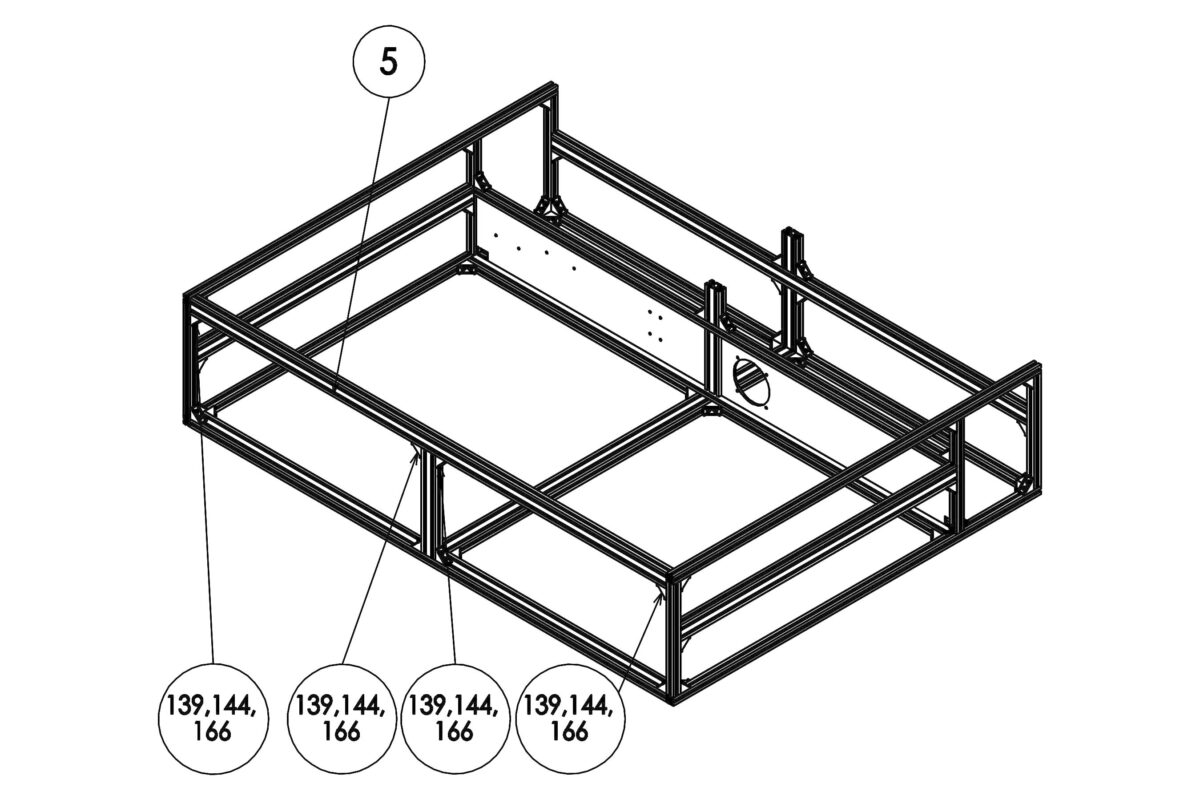 5

139,144, 166

139,144, 166

139,144, 166

139,144, 166