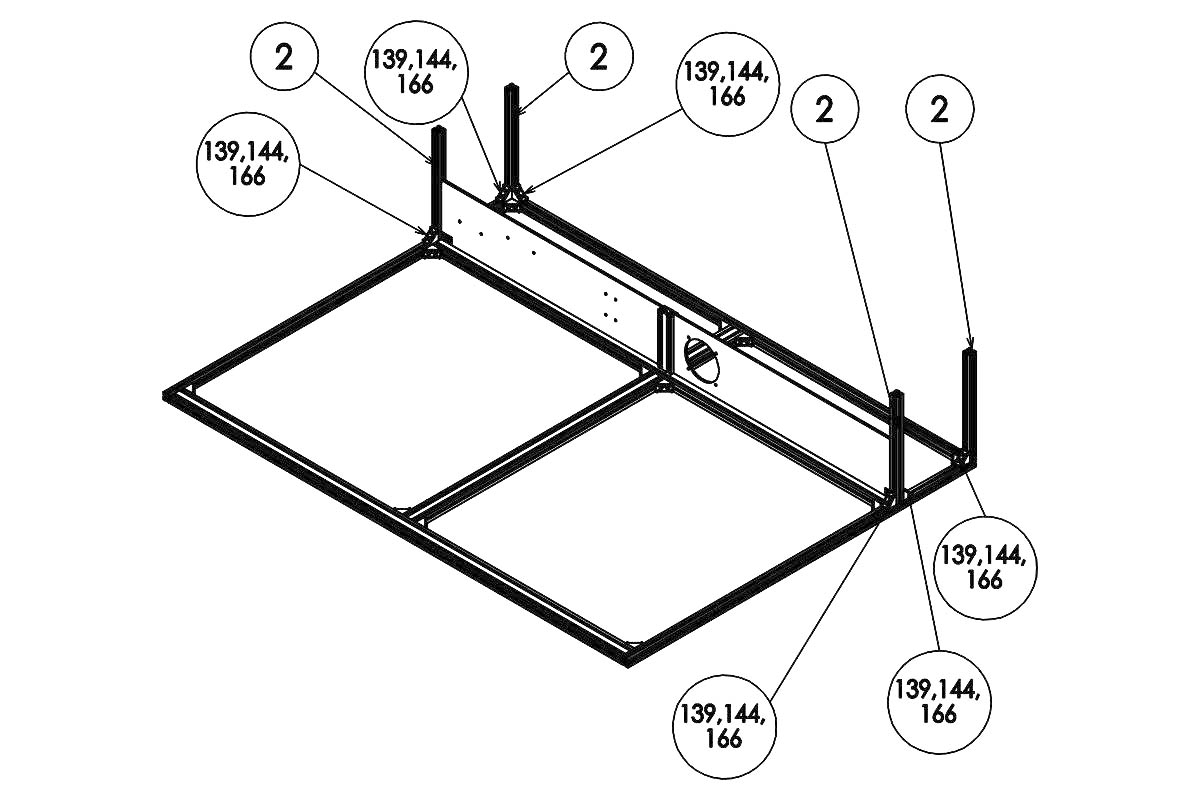 2

139,144, 166

2

139,144, 166

2

2

139,144, 166

139,144, 166

139,144, 166

139,144, 166